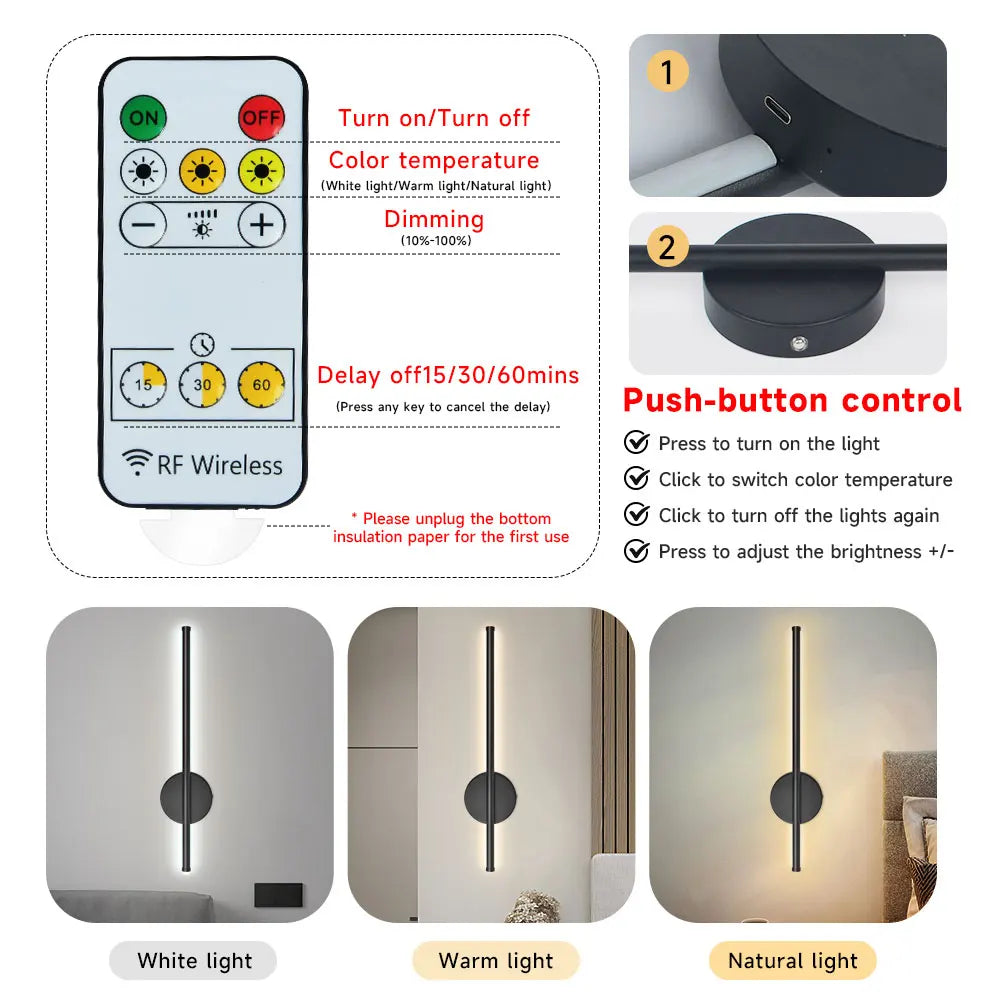 ON
OFF
Turn on/Turn off
Color temperature
(White light/Warm light/Natural light)
Dimming
(10%-100%)
15
30
60
Delay off15/30/60mins
(Press any key to cancel the delay)
RF Wireless
* Please unplug the bottom insulation paper for the first use

1
2
Push-button control
Press to turn on the light
Click to switch color temperature
Click to turn off the lights again
Press to adjust the brightness +/-

White light
Warm light
Natural light