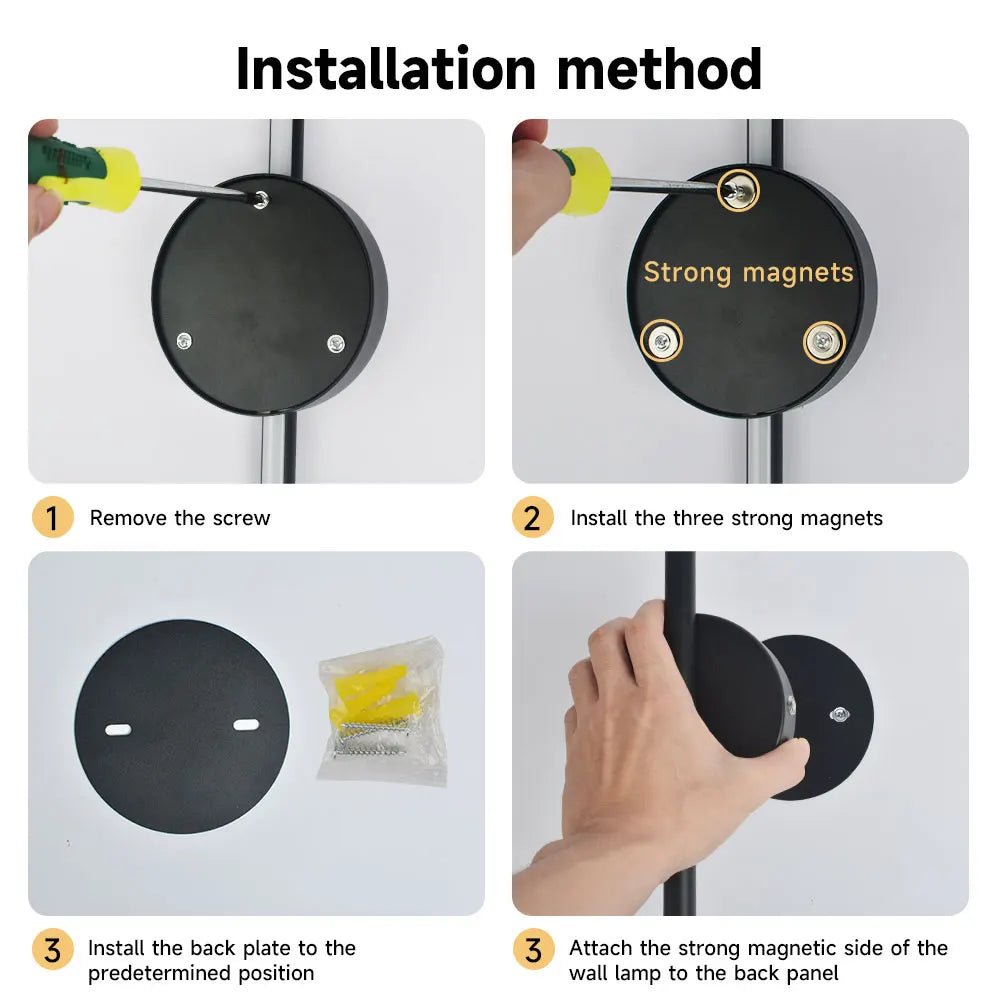 Installation method

Strong magnets

1 Remove the screw

2 Install the three strong magnets

3 Install the back plate to the predetermined position

3 Attach the strong magnetic side of the wall lamp to the back panel